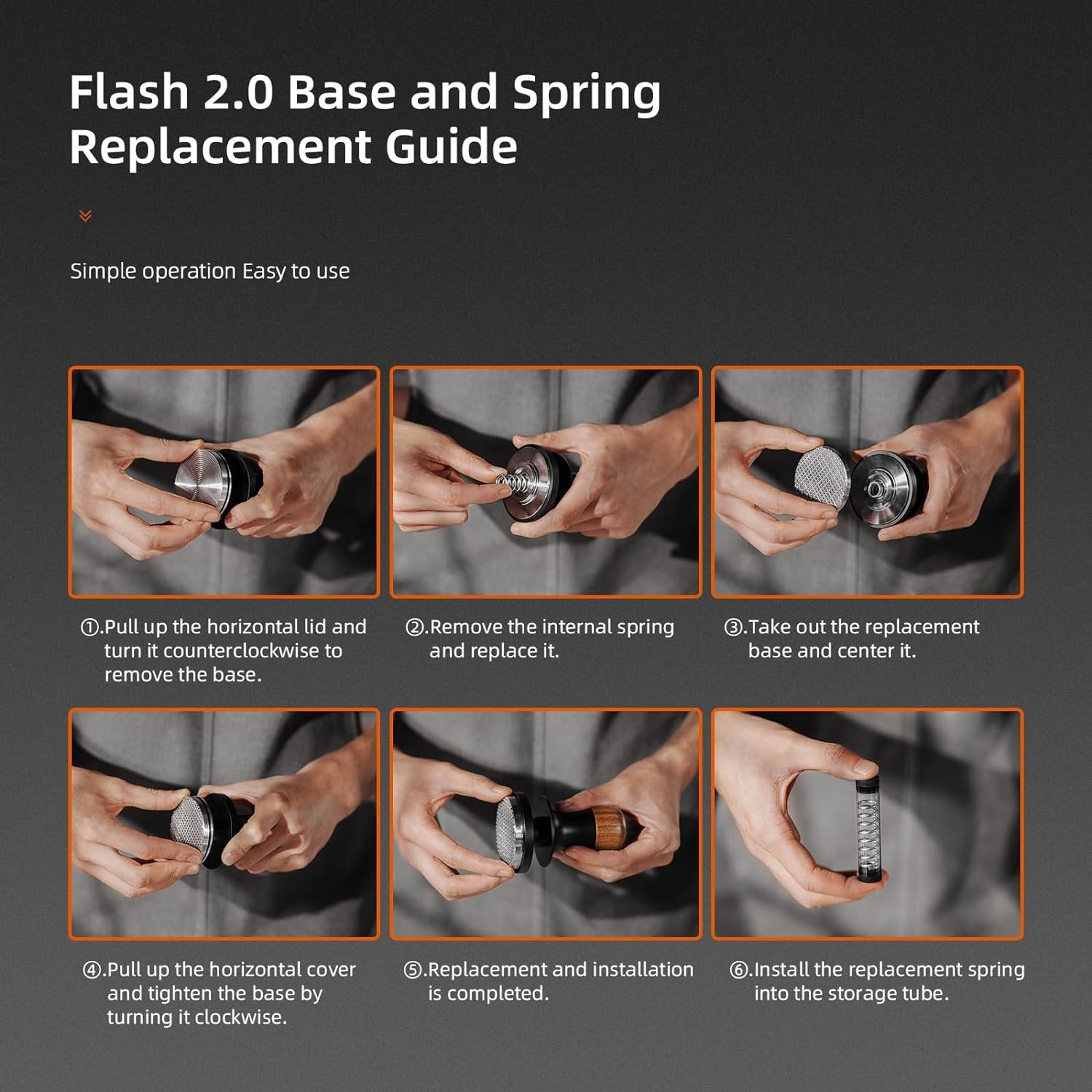 Flash 2.0 Base and Spring Replacement Guide

Simple operation Easy to use

①.Pull up the horizontal lid and turn it counterclockwise to remove the base.

②.Remove the internal spring and replace it.

③.Take out the replacement base and center it.

④.Pull up the horizontal cover and tighten the base by turning it clockwise.

⑤.Replacement and installation is completed.

⑥.Install the replacement spring into the storage tube.